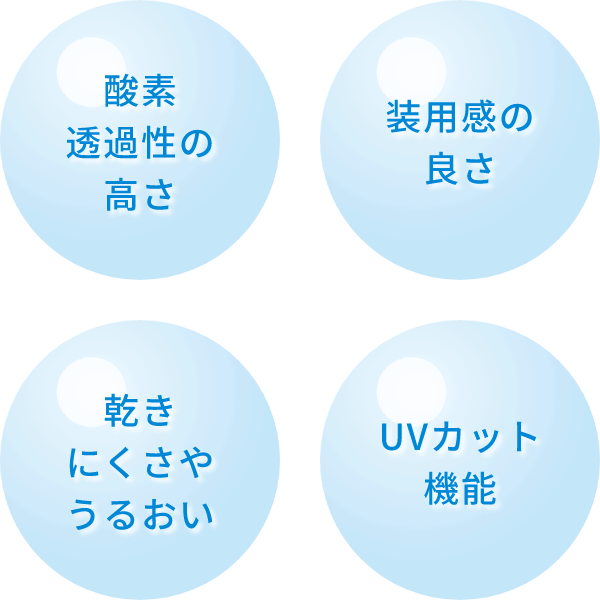 酸素
透過性の
高さ

装用感の
良さ

乾き
にくさや
うるおい

UVカット
機能